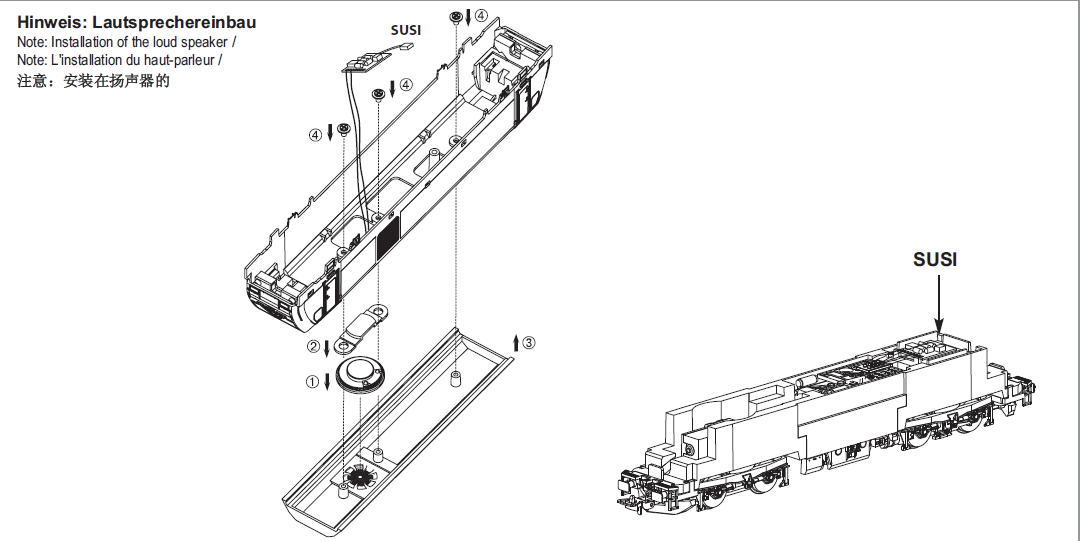 Hinweis: Lautsprechereinbau
Note: Installation of the loud speaker /
Note: L'installation du haut-parleur /
注意：安装在扬声器的

SUSI

④

④

④

② 

① 

③

SUSI